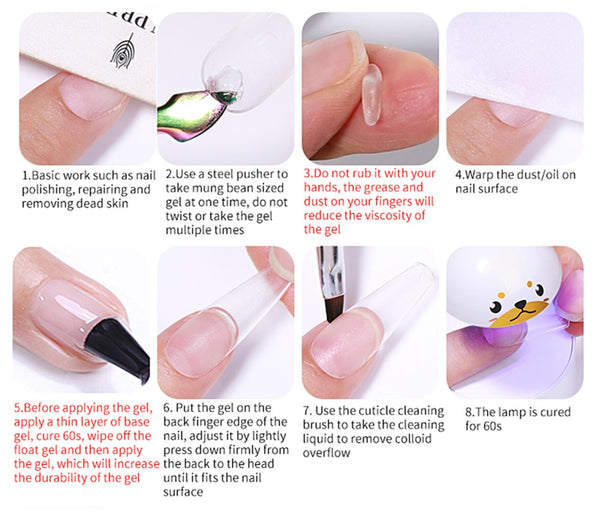 1.Basic work such as nail polishing, repairing and removing dead skin

2.Use a steel pusher to take mung bean sized gel at one time, do not twist or take the gel multiple times

3.Do not rub it with your hands, the grease and dust on your fingers will reduce the viscosity of the gel

4.Warp the dust/oil on nail surface

5.Before applying the gel, apply a thin layer of base gel, cure 60s, wipe off the float gel and then apply the gel, which will increase the durability of the gel

6. Put the gel on the back finger edge of the nail, adjust it by lightly press down firmly from the back to the head until it fits the nail surface

7. Use the cuticle cleaning brush to take the cleaning liquid to remove colloid overflow

8.The lamp is cured for 60s