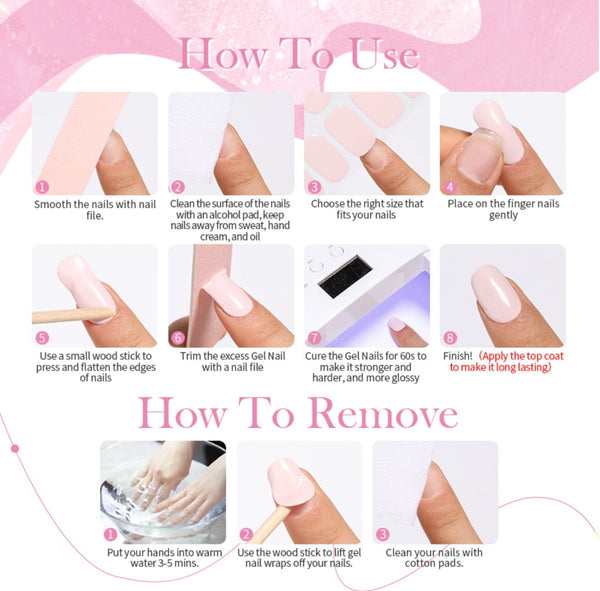 How To Use

1
Smooth the nails with nail file.

2
Clean the surface of the nails with an alcohol pad, keep nails away from sweat, hand cream, and oil

3
Choose the right size that fits your nails

4
Place on the finger nails gently

5
Use a small wood stick to press and flatten the edges of nails

6
Trim the excess Gel Nail with a nail file

7
Cure the Gel Nails for 60s to make it stronger and harder, and more glossy

8
Finish! (Apply the top coat to make it long lasting)

How To Remove

1
Put your hands into warm water 3-5 mins.

2
Use the wood stick to lift gel nail wraps off your nails.

3
Clean your nails with cotton pads.